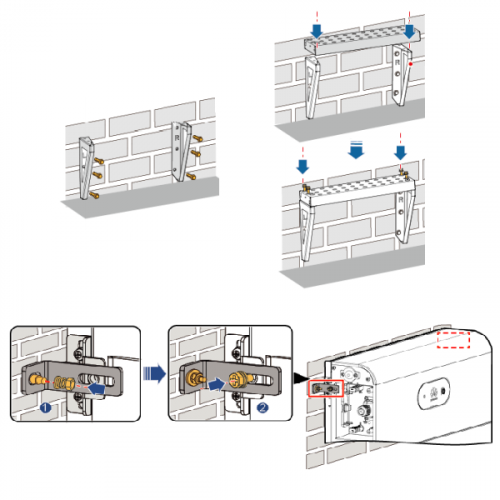 R

R

R

1

2